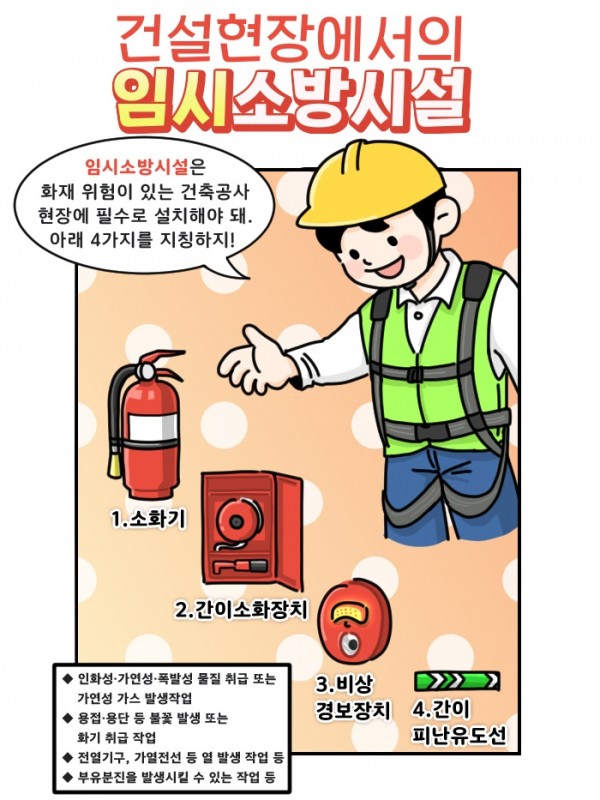 건설현장에서의
임시소방시설

임시소방시설은 화재 위험이 있는 건축공사 현장에 필수로 설치해야 돼. 아래 4가지를 지칭하지!

1.소화기

2.간이소화장치

3.비상 경보장치

4.간이 피난유도선

◆ 인화성·가연성·폭발성 물질 취급 또는 가연성 가스 발생작업
◆ 용접·용단 등 불꽃 발생 또는 화기 취급 작업
◆ 전열기구, 가열전선 등 열 발생 작업 등
◆ 부유분진을 발생시킬 수 있는 작업 등